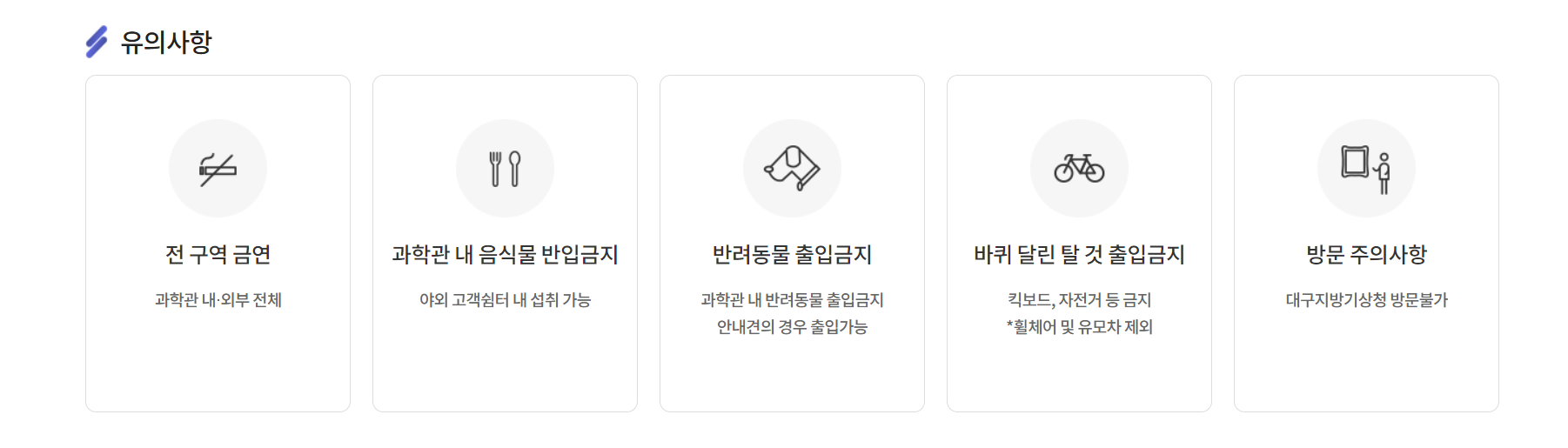 유의사항

전 구역 금연

과학관 내·외부 전체

과학관 내 음식물 반입금지

야외 고객쉼터 내 섭취 가능

반려동물 출입금지

과학관 내 반려동물 출입금지
안내견의 경우 출입가능

바퀴 달린 탈 것 출입금지

킥보드, 자전거 등 금지
*휠체어 및 유모차 제외

방문 주의사항

대구지방기상청 방문불가