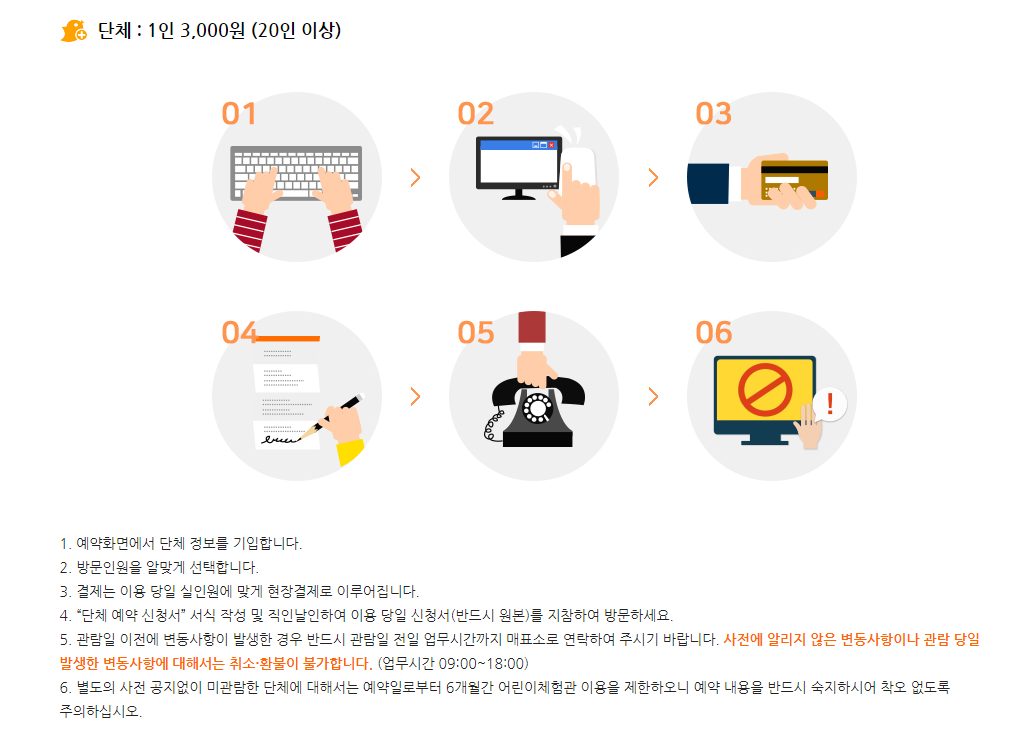 단체 : 1인 3,000원 (20인 이상)

01

02

03

04

05

06

1. 예약화면에서 단체 정보를 기입합니다.
2. 방문인원을 알맞게 선택합니다.
3. 결제는 이용 당일 실인원에 맞게 현장결제로 이루어집니다.
4. "단체 예약 신청서" 서식 작성 및 직인날인하여 이용 당일 신청서(반드시 원본)를 지참하여 방문하세요.
5. 관람일 이전에 변동사항이 발생한 경우 반드시 관람일 전일 업무시간까지 매표소로 연락하여 주시기 바랍니다. 사전에 알리지 않은 변동사항이나 관람 당일 발생한 변동사항에 대해서는 취소·환불이 불가합니다. (업무시간 09:00~18:00)
6. 별도의 사전 공지없이 미관람한 단체에 대해서는 예약일로부터 6개월간 어린이체험관 이용을 제한하오니 예약 내용을 반드시 숙지하시어 착오 없도록 주의하십시오.