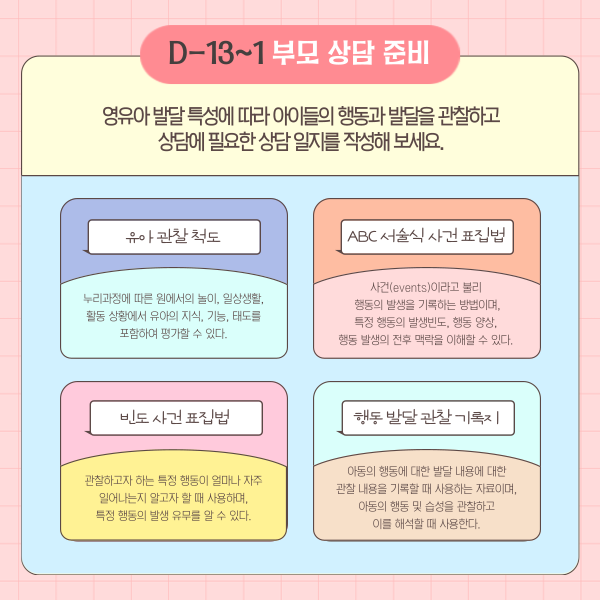 D-13~1 부모 상담 준비

영유아 발달 특성에 따라 아이들의 행동과 발달을 관찰하고 상담에 필요한 상담 일지를 작성해 보세요.

유아 관찰 척도

누리과정에 따른 원에서의 놀이, 일상생활, 활동 상황에서 유아의 지식, 기능, 태도를 포함하여 평가할 수 있다.

ABC 서술식 사건 표집법

사건(events)이라고 불리 행동의 발생을 기록하는 방법이며, 특정 행동의 발생빈도, 행동 양상, 행동 발생의 전후 맥락을 이해할 수 있다.

빈도 사건 표집법

관찰하고자 하는 특정 행동이 얼마나 자주 일어나는지 알고자 할 때 사용하며, 특정 행동의 발생 유무를 알 수 있다.

행동 발달 관찰 기록지

아동의 행동에 대한 발달 내용에 대한 관찰 내용을 기록할 때 사용하는 자료이며, 아동의 행동 및 습성을 관찰하고 이를 해석할 때 사용한다.