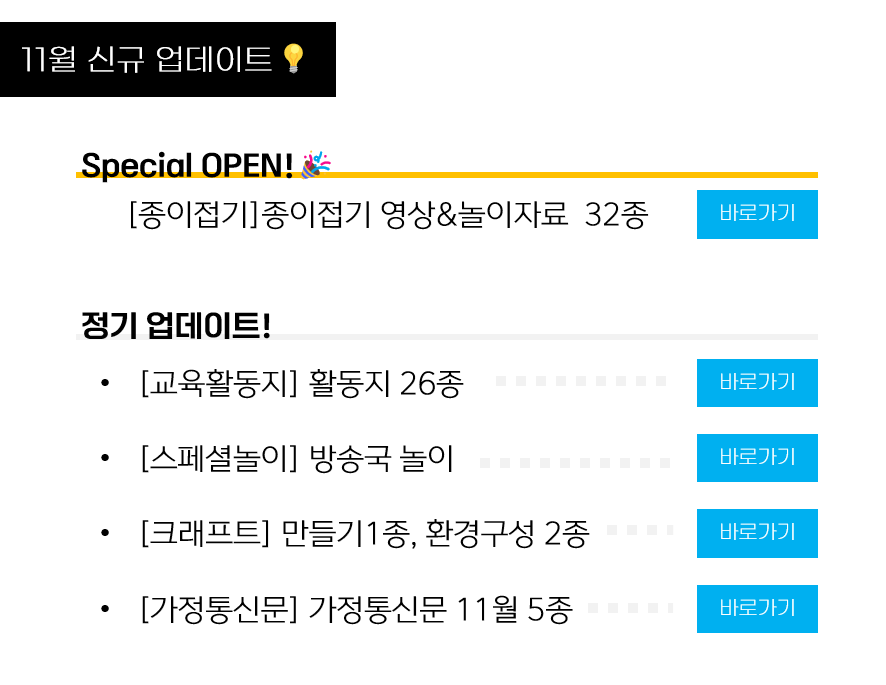 11월 신규 업데이트

Special OPEN!

[종이접기]종이접기 영상&놀이자료 32종
바로가기

정기 업데이트!

• [교육활동지] 활동지 26종
바로가기

• [스페셜놀이] 방송국 놀이
바로가기

• [크래프트] 만들기1종, 환경구성 2종
바로가기

• [가정통신문] 가정통신문 11월 5종
바로가기