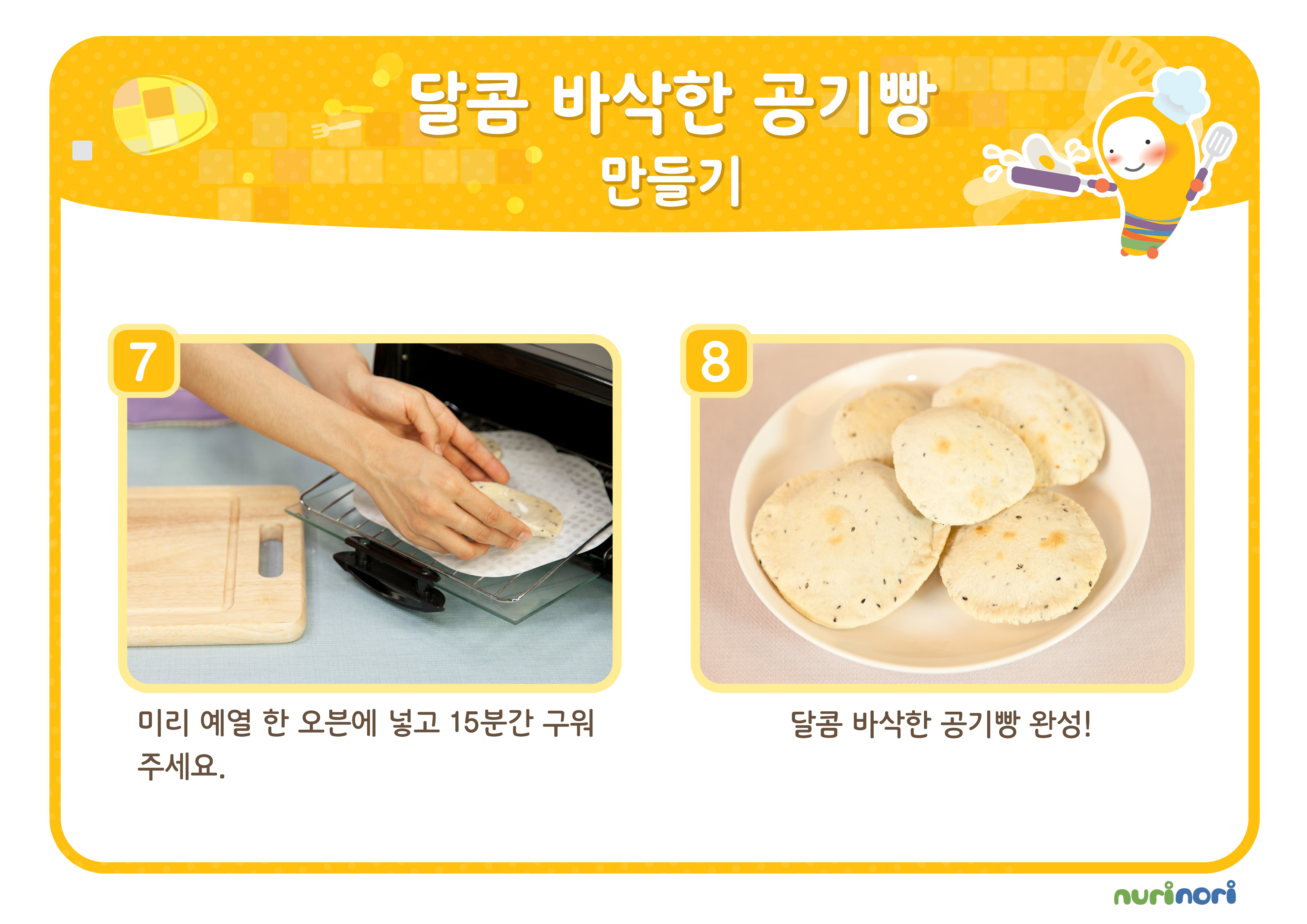 달콤 바삭한 공기빵
만들기

7

미리 예열 한 오븐에 넣고 15분간 구워 주세요.

8

달콤 바삭한 공기빵 완성!

nurinori