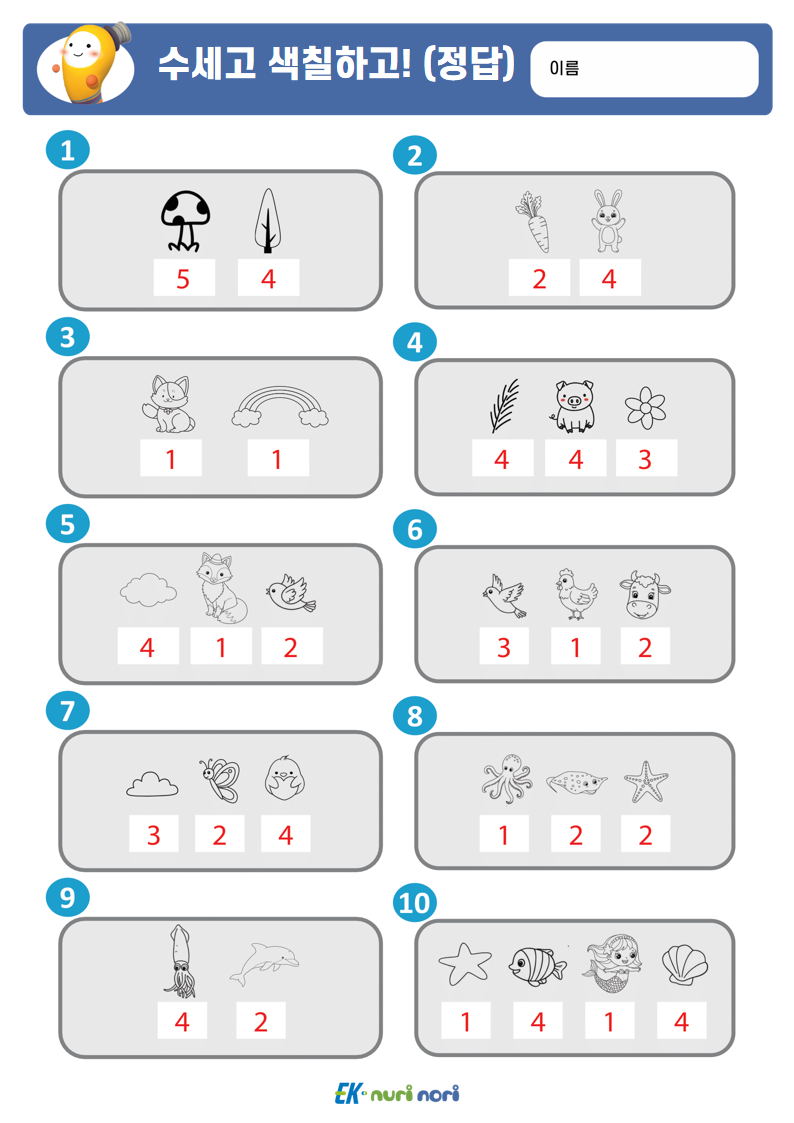 수세고 색칠하고! (정답)

이름

1
5 4

2
2 4

3
1 1

4
4 4 3

5
4 1 2

6
3 1 2

7
3 2 4

8
1 2 2

9
4 2

10
1 4 1 4

EK nuri nori